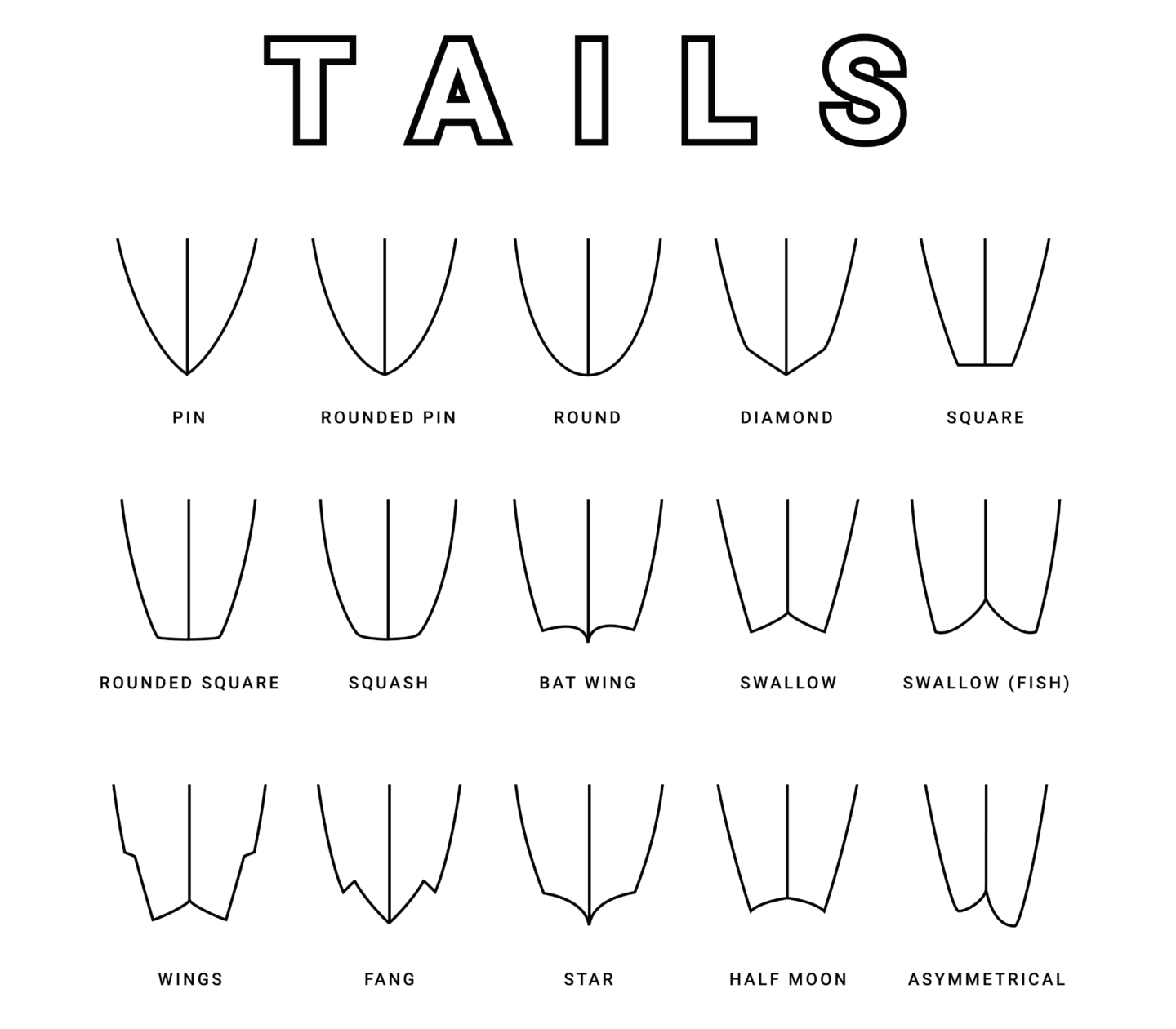 TAILS

PIN
ROUNDED PIN
ROUND
DIAMOND
SQUARE

ROUNDED SQUARE
SQUASH
BAT WING
SWALLOW
SWALLOW (FISH)

WINGS
FANG
STAR
HALF MOON
ASYMMETRICAL