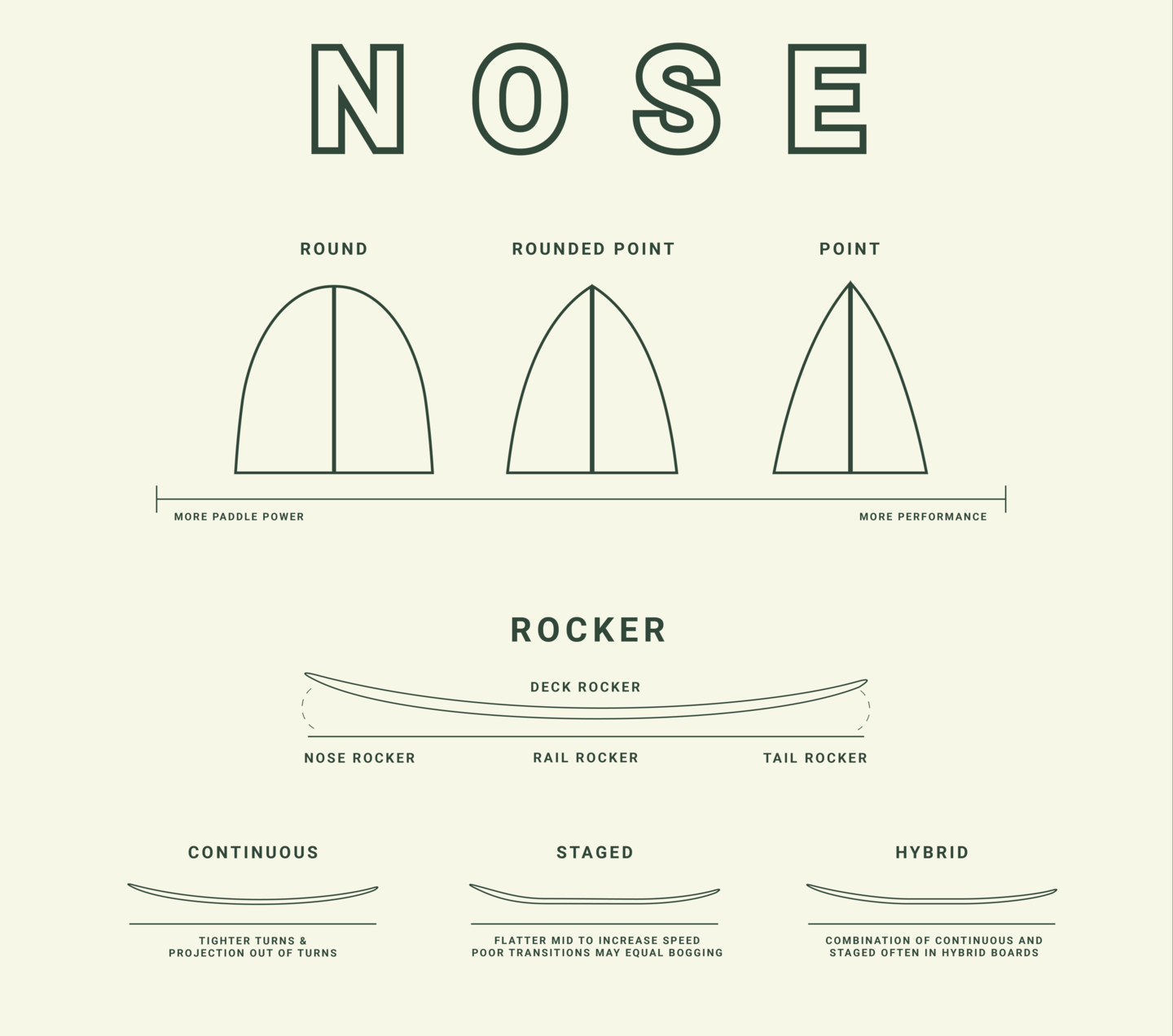 NOSE

ROUND

ROUNDED POINT

POINT

MORE PADDLE POWER

MORE PERFORMANCE

ROCKER

DECK ROCKER

NOSE ROCKER

RAIL ROCKER

TAIL ROCKER

CONTINUOUS

TIGHTER TURNS & PROJECTION OUT OF TURNS

STAGED

FLATTER MID TO INCREASE SPEED POOR TRANSITIONS MAY EQUAL BOGGING

HYBRID

COMBINATION OF CONTINUOUS AND STAGED OFTEN IN HYBRID BOARDS